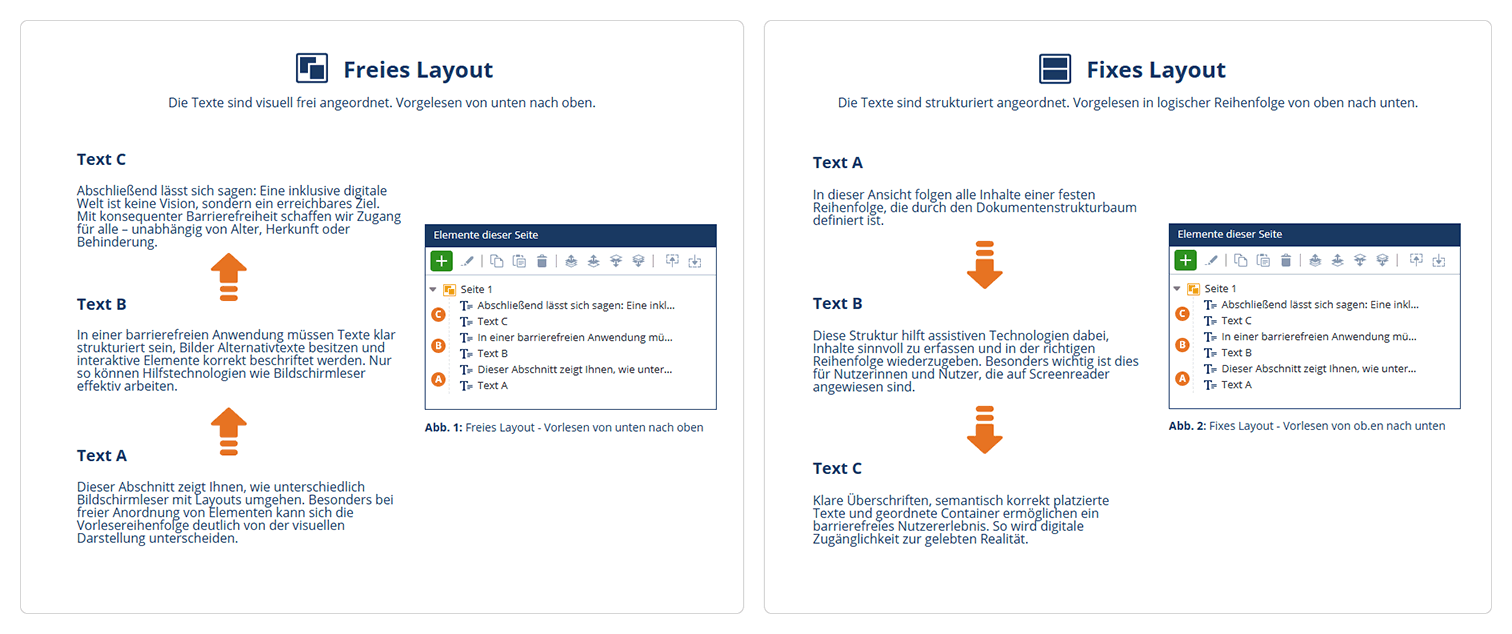 Freies Layout

Die Texte sind visuell frei angeordnet. Vorgelesen von unten nach oben.

Text C

Abschließend lässt sich sagen: Eine inklusive digitale Welt ist keine Vision, sondern ein erreichbares Ziel. Mit konsequenter Barrierefreiheit schaffen wir Zugang für alle – unabhängig von Alter, Herkunft oder Behinderung.

Text B

In einer barrierefreien Anwendung müssen Texte klar strukturiert sein, Bilder Alternativtexte besitzen und interaktive Elemente korrekt beschriftet werden. Nur so können Hilfstechnologien wie Bildschirmleser effektiv arbeiten.

Text A

Dieser Abschnitt zeigt Ihnen, wie unterschiedlich Bildschirmleser mit Layouts umgehen. Besonders bei freier Anordnung von Elementen kann sich die Vorlesereihenfolge deutlich von der visuellen Darstellung unterscheiden.

Elemente dieser Seite

Seite 1
C Abschließend lässt sich sagen: Eine inkl...
Text C
B In einer barrierefreien Anwendung mü...
Text B
A Dieser Abschnitt zeigt Ihnen, wie unter...
Text A

Abb. 1: Freies Layout - Vorlesen von unten nach oben

Fixes Layout

Die Texte sind strukturiert angeordnet. Vorgelesen in logischer Reihenfolge von oben nach unten.

Text A

In dieser Ansicht folgen alle Inhalte einer festen Reihenfolge, die durch den Dokumentenstrukturbaum definiert ist.

Text B

Diese Struktur hilft assistiven Technologien dabei, Inhalte sinnvoll zu erfassen und in der richtigen Reihenfolge wiederzugeben. Besonders wichtig ist dies für Nutzerinnen und Nutzer, die auf Screenreader angewiesen sind.

Text C

Klare Überschriften, semantisch korrekt platzierte Texte und geordnete Container ermöglichen ein barrierefreies Nutzererlebnis. So wird digitale Zugänglichkeit zur gelebten Realität.

Elemente dieser Seite

Seite 1
C Abschließend lässt sich sagen: Eine inkl...
Text C
B In einer barrierefreien Anwendung mü...
Text B
A Dieser Abschnitt zeigt Ihnen, wie unter...
Text A

Abb. 2: Fixes Layout - Vorlesen von ob.en nach unten